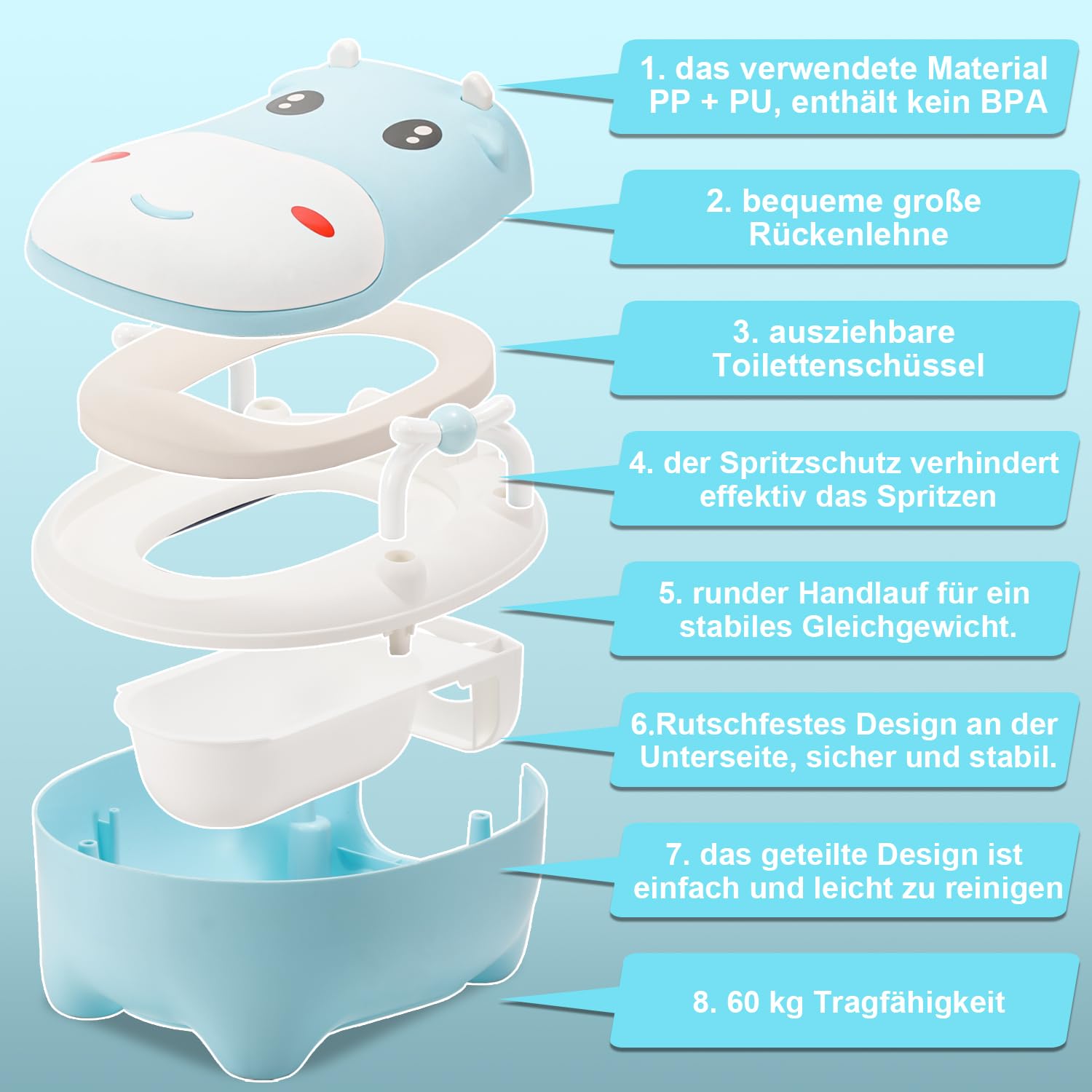 1. das verwendete Material PP + PU, enthält kein BPA

2. bequeme große Rückenlehne

3. ausziehbare Toilettenschüssel

4. der Spritzschutz verhindert effektiv das Spritzen

5. runder Handlauf für ein stabiles Gleichgewicht.

6.Rutschfestes Design an der Unterseite, sicher und stabil.

7. das geteilte Design ist einfach und leicht zu reinigen

8. 60 kg Tragfähigkeit