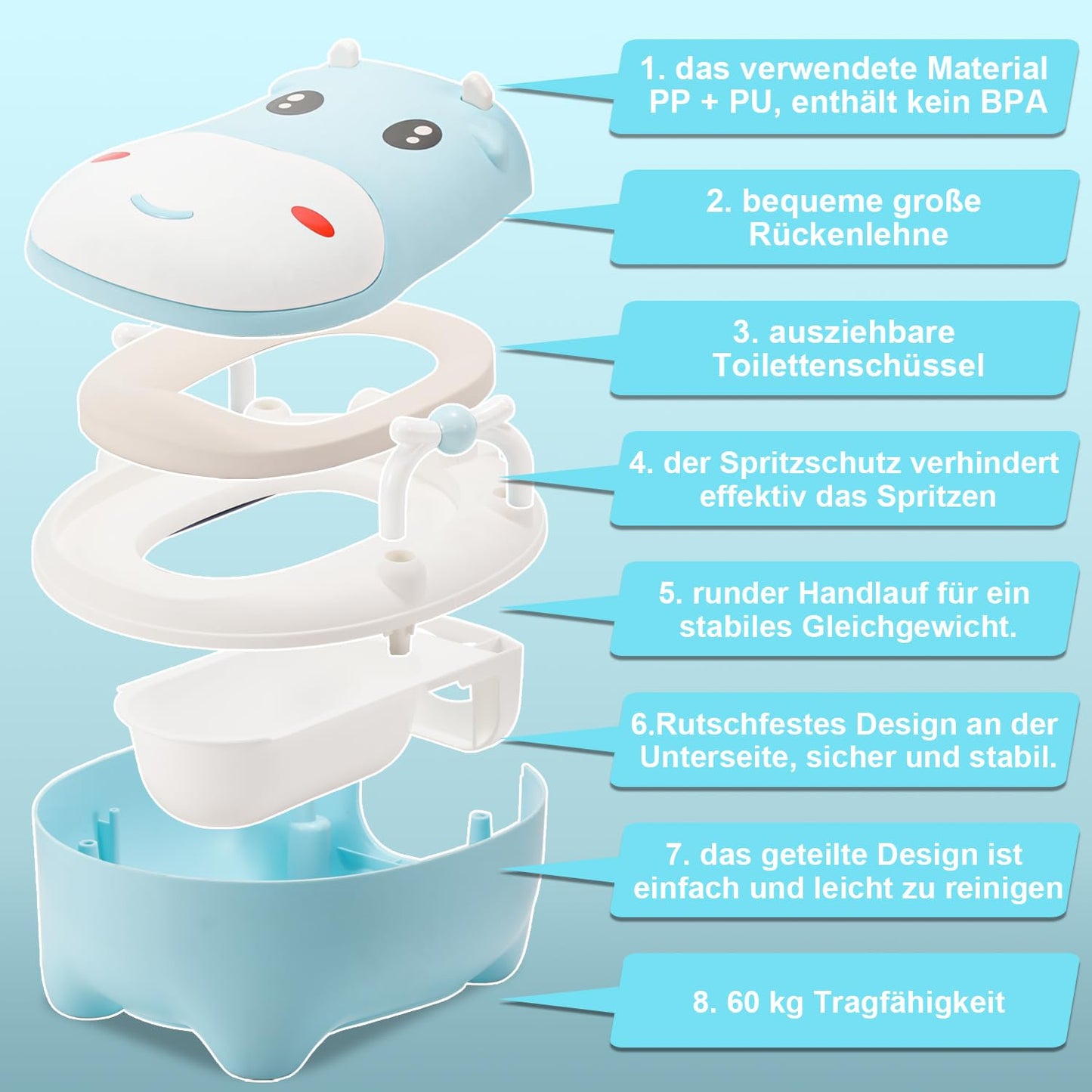 1. das verwendete Material PP + PU, enthält kein BPA

2. bequeme große Rückenlehne

3. ausziehbare Toilettenschüssel

4. der Spritzschutz verhindert effektiv das Spritzen

5. runder Handlauf für ein stabiles Gleichgewicht.

6.Rutschfestes Design an der Unterseite, sicher und stabil.

7. das geteilte Design ist einfach und leicht zu reinigen

8. 60 kg Tragfähigkeit